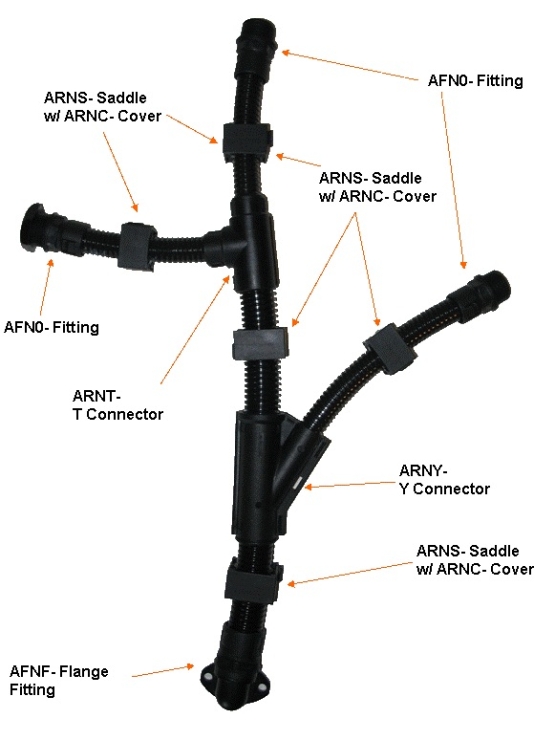 AFN0- Fitting

ARNS- Saddle
w/ ARNC- Cover

ARNS- Saddle
w/ ARNC- Cover

AFN0- Fitting

ARNT-
T Connector

ARNY-
Y Connector

ARNS- Saddle
w/ ARNC- Cover

AFNF- Flange
Fitting